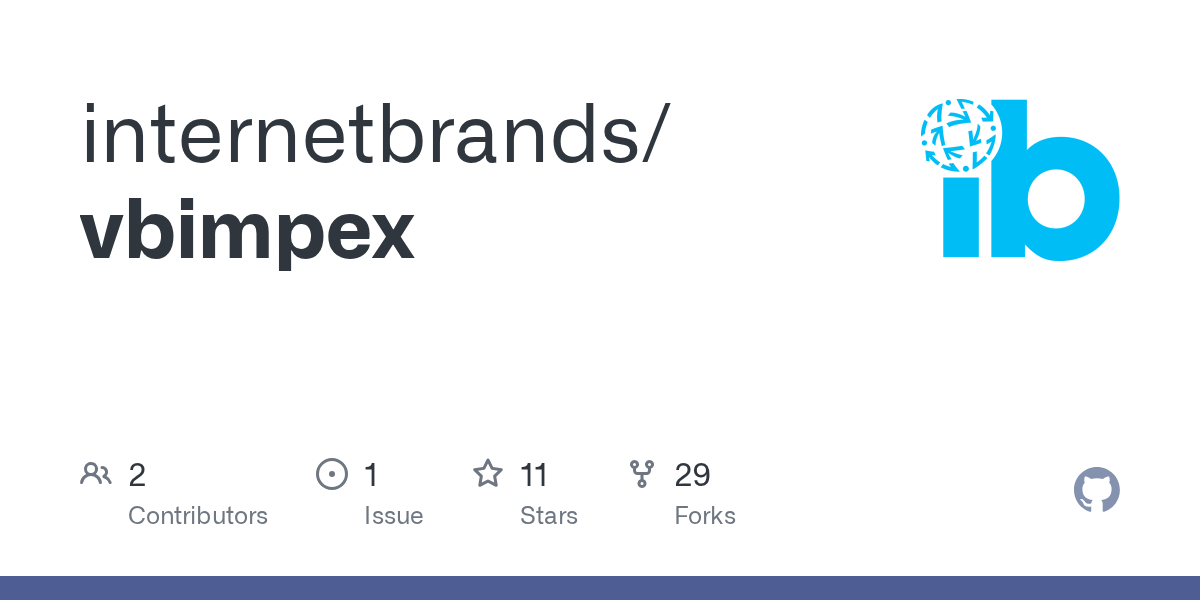 internetbrands/
vbimpex

ib

2
Contributors

1
Issue

11
Stars

29
Forks