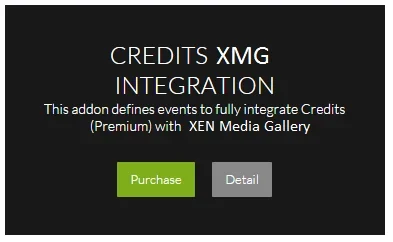 CREDITS XMG INTEGRATION

This addon defines events to fully integrate Credits (Premium) with  XEN Media Gallery

Purchase

Detail